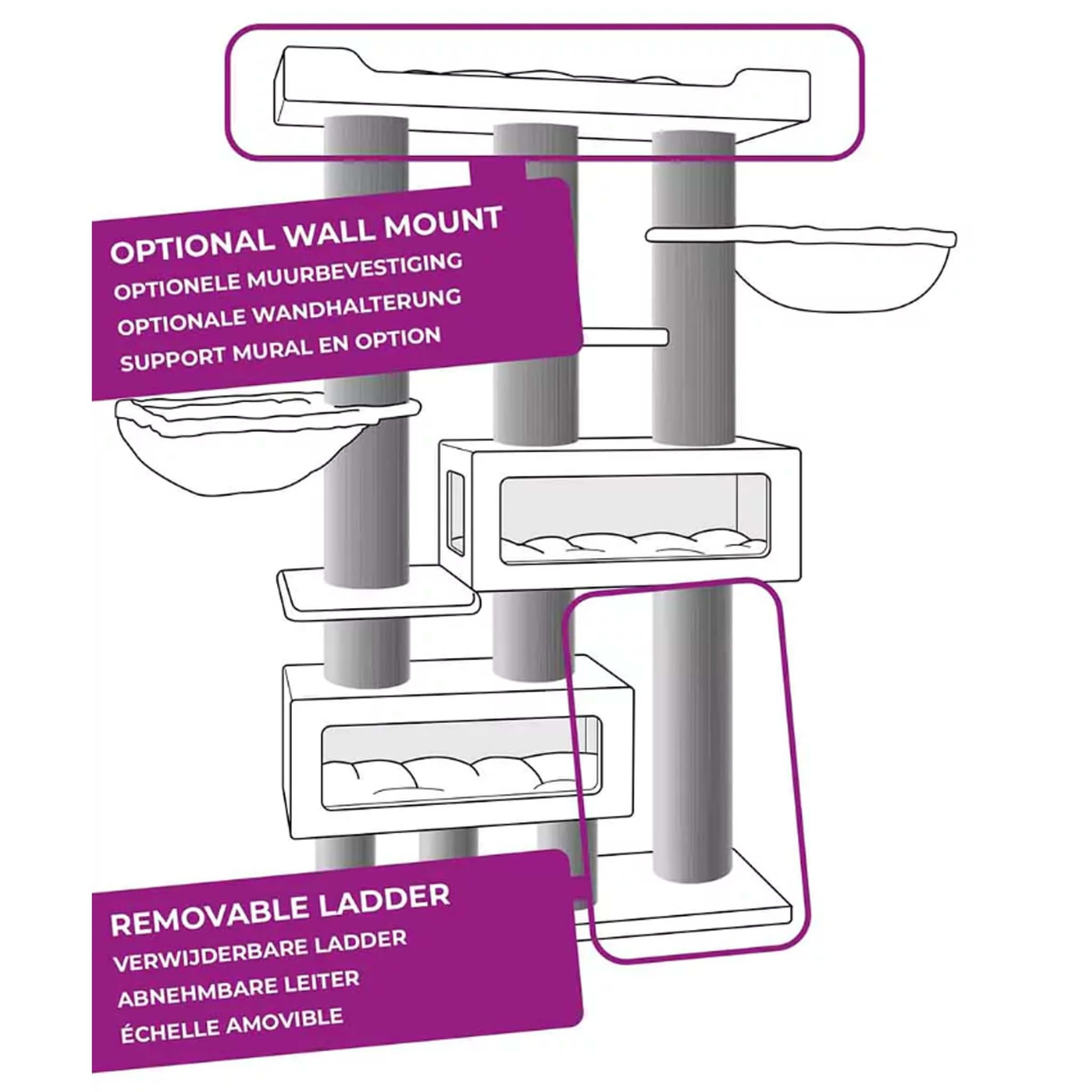 OPTIONAL WALL MOUNT
OPTIONELE MUURBEVESTIGING
OPTIONALE WANDHALTERUNG
SUPPORT MURAL EN OPTION

REMOVABLE LADDER
VERWIJDERBARE LADDER
ABNEHMBARE LEITER
ÉCHELLE AMOVIBLE